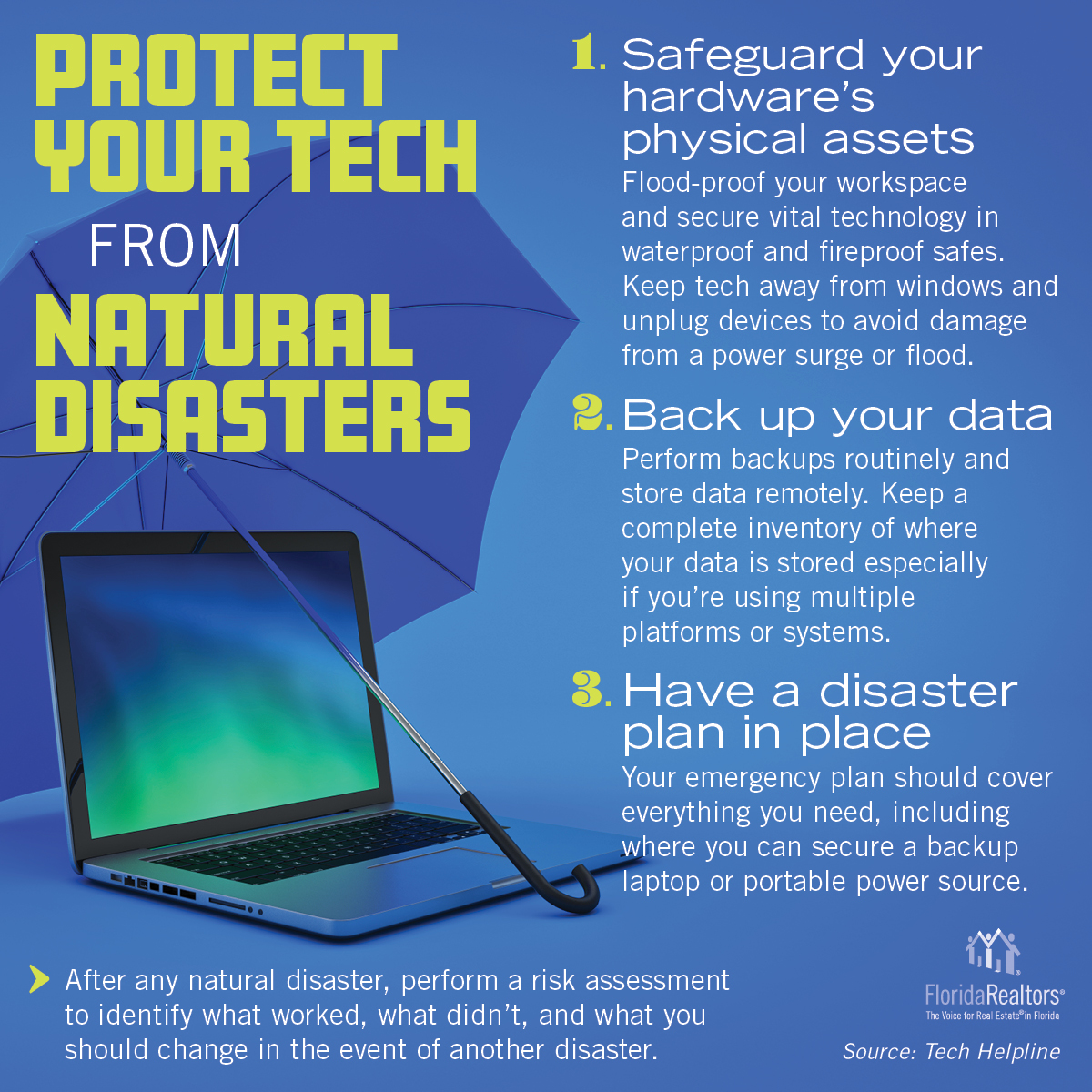 PROTECT YOUR TECH FROM NATURAL DISASTERS

1. Safeguard your hardware's physical assets
Flood-proof your workspace and secure vital technology in waterproof and fireproof safes. Keep tech away from windows and unplug devices to avoid damage from a power surge or flood.

2. Back up your data
Perform backups routinely and store data remotely. Keep a complete inventory of where your data is stored especially if you're using multiple platforms or systems.

3. Have a disaster plan in place
Your emergency plan should cover everything you need, including where you can secure a backup laptop or portable power source.

After any natural disaster, perform a risk assessment to identify what worked, what didn't, and what you should change in the event of another disaster.

FloridaRealtors®
The Voice for Real Estate® in Florida

Source: Tech Helpline